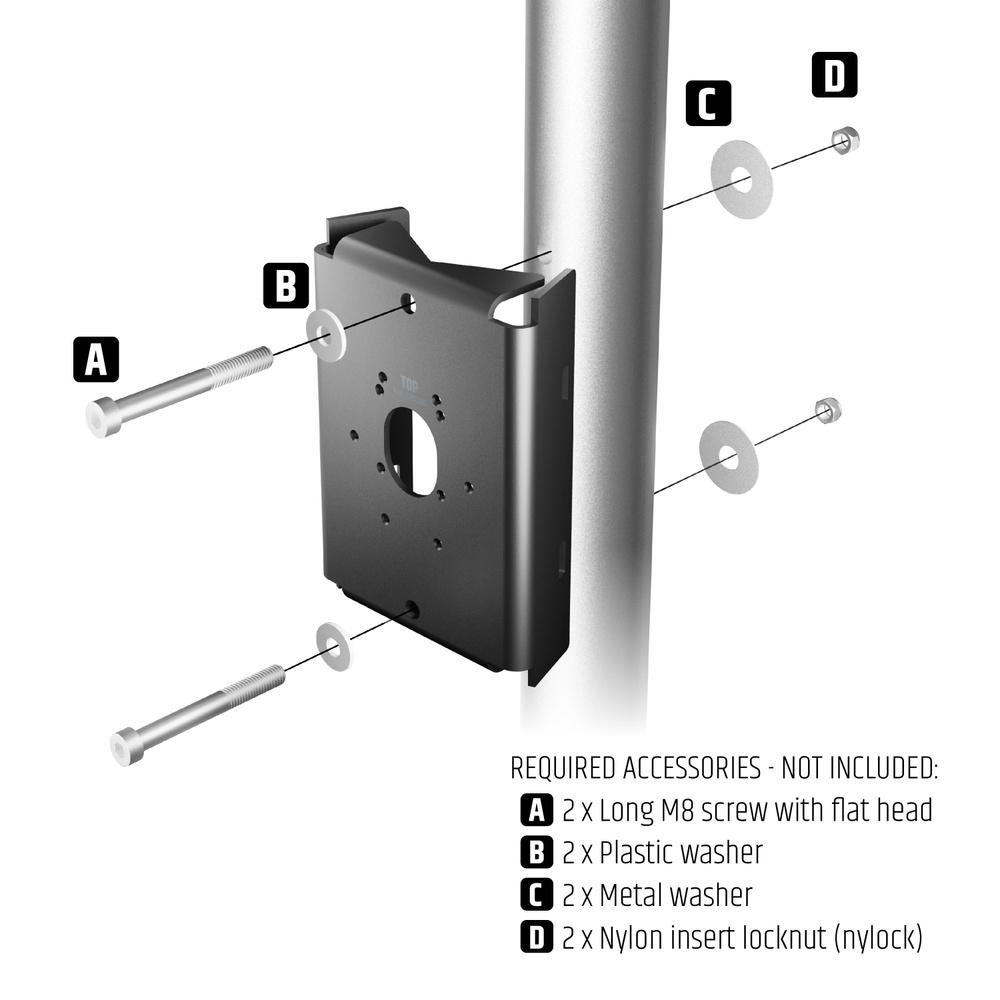 C

D

B

A

TOP

REQUIRED ACCESSORIES - NOT INCLUDED:
A 2 x Long M8 screw with flat head
B 2 x Plastic washer
C 2 x Metal washer
D 2 x Nylon insert locknut (nylock)