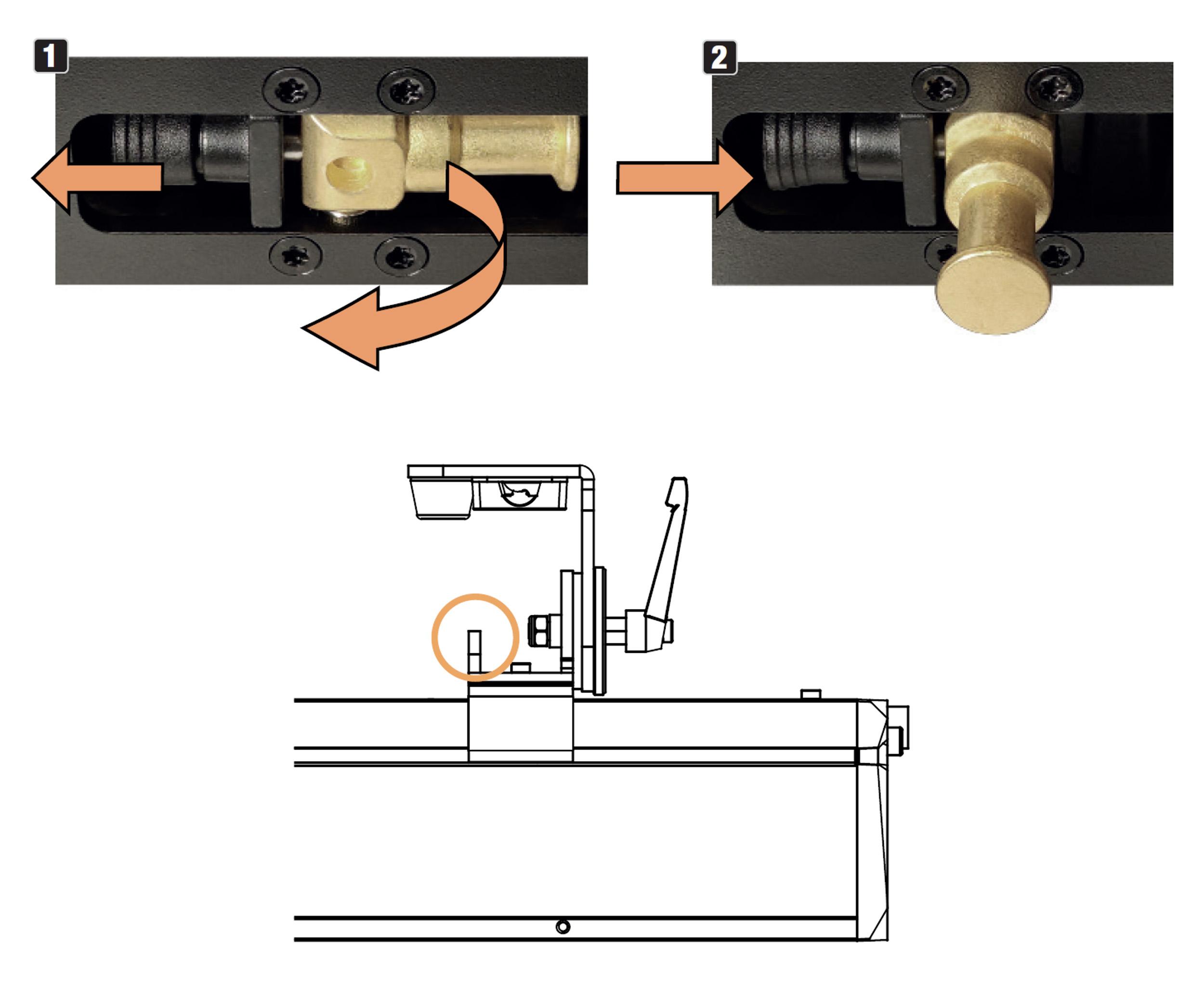 1

2